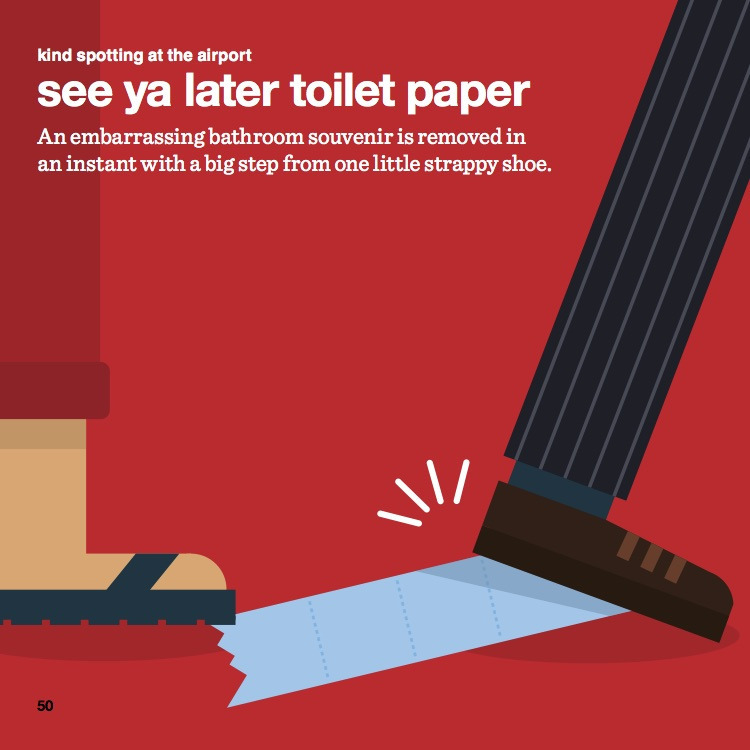 kind spotting at the airport

see ya later toilet paper

An embarrassing bathroom souvenir is removed in an instant with a big step from one little strappy shoe.

50